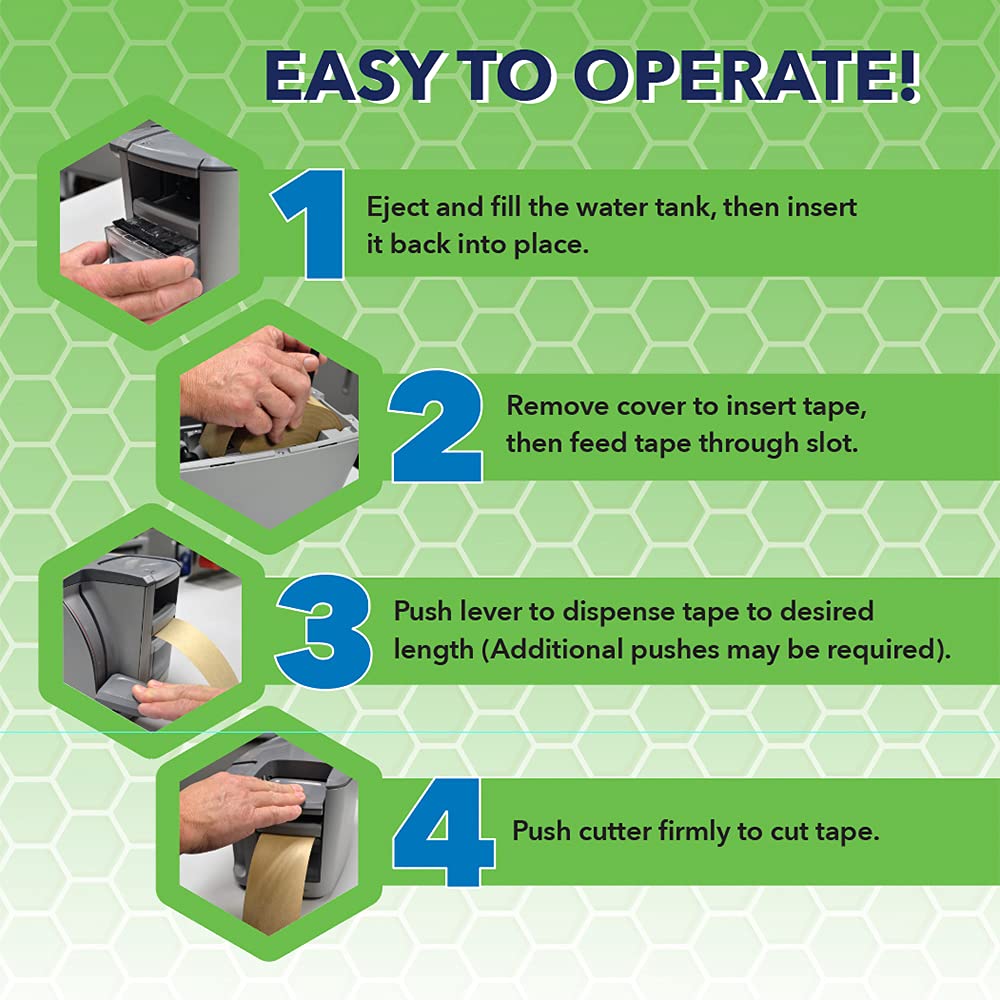 EASY TO OPERATE!

1 Eject and fill the water tank, then insert it back into place.

2 Remove cover to insert tape, then feed tape through slot.

3 Push lever to dispense tape to desired length (Additional pushes may be required).

4 Push cutter firmly to cut tape.